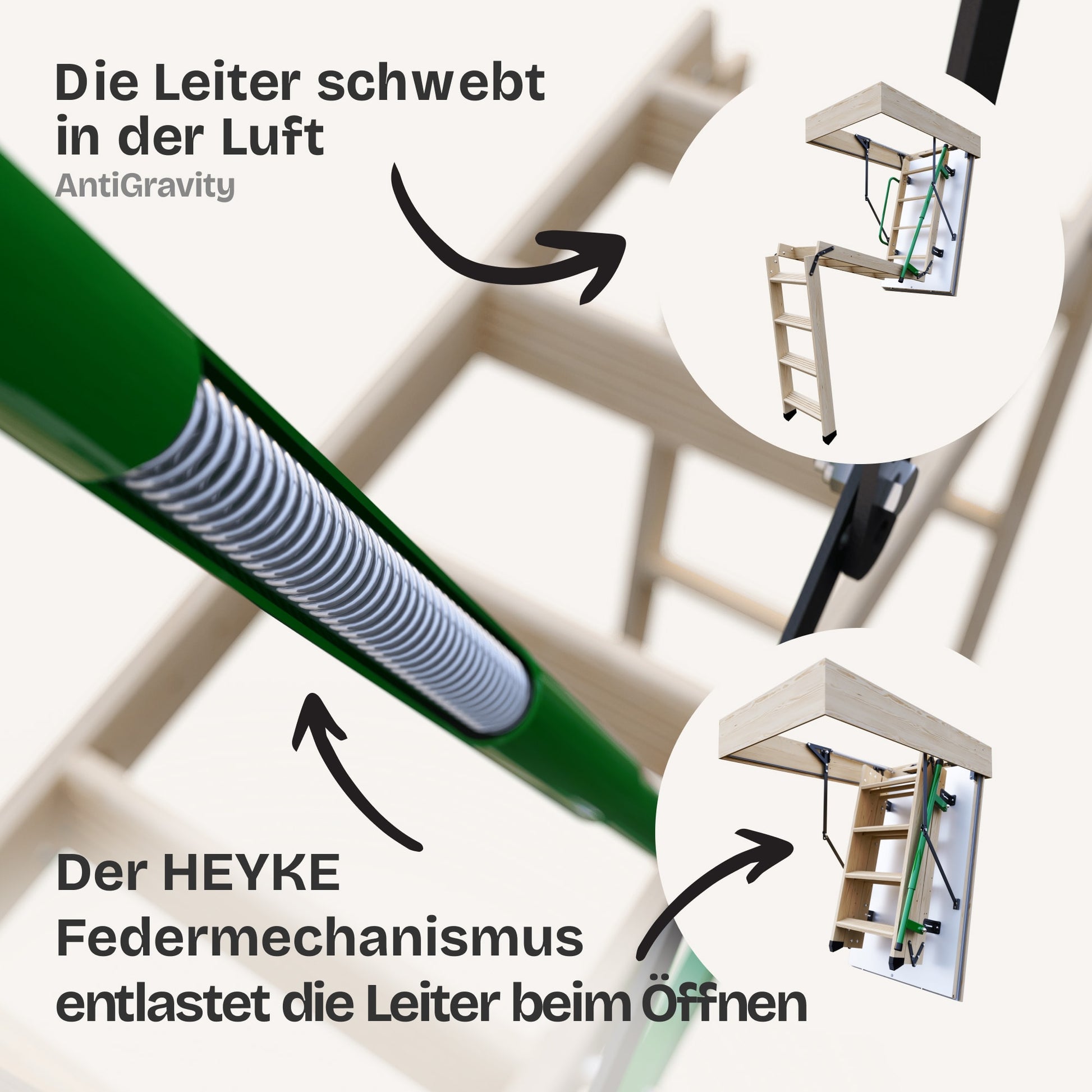 Die Leiter schwebt in der Luft
AntiGravity

Der HEYKE Federmechanismus entlastet die Leiter beim Öffnen